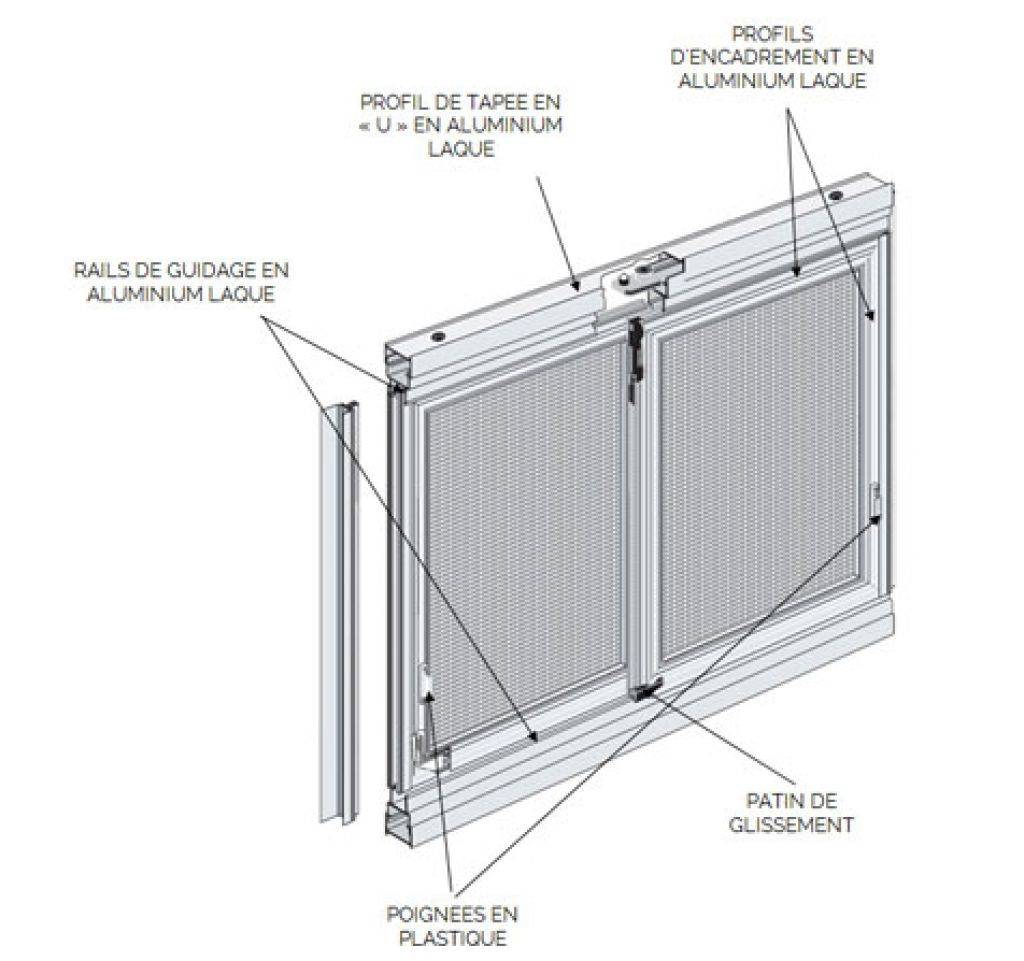 PROFILS D'ENCADREMENT EN ALUMINIUM LAQUE

PROFIL DE TAPEE EN « U » EN ALUMINIUM LAQUE

RAILS DE GUIDAGE EN ALUMINIUM LAQUE

PATIN DE GLISSEMENT

POIGNEES EN PLASTIQUE